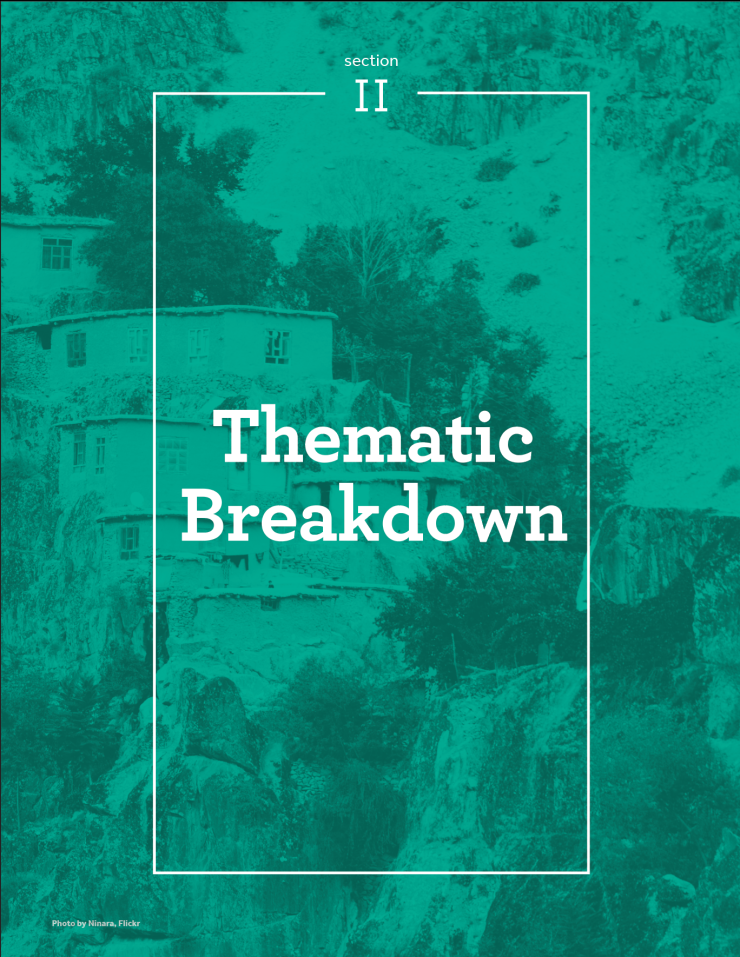 section
II

Thematic Breakdown

Photo by Ninara, Flickr